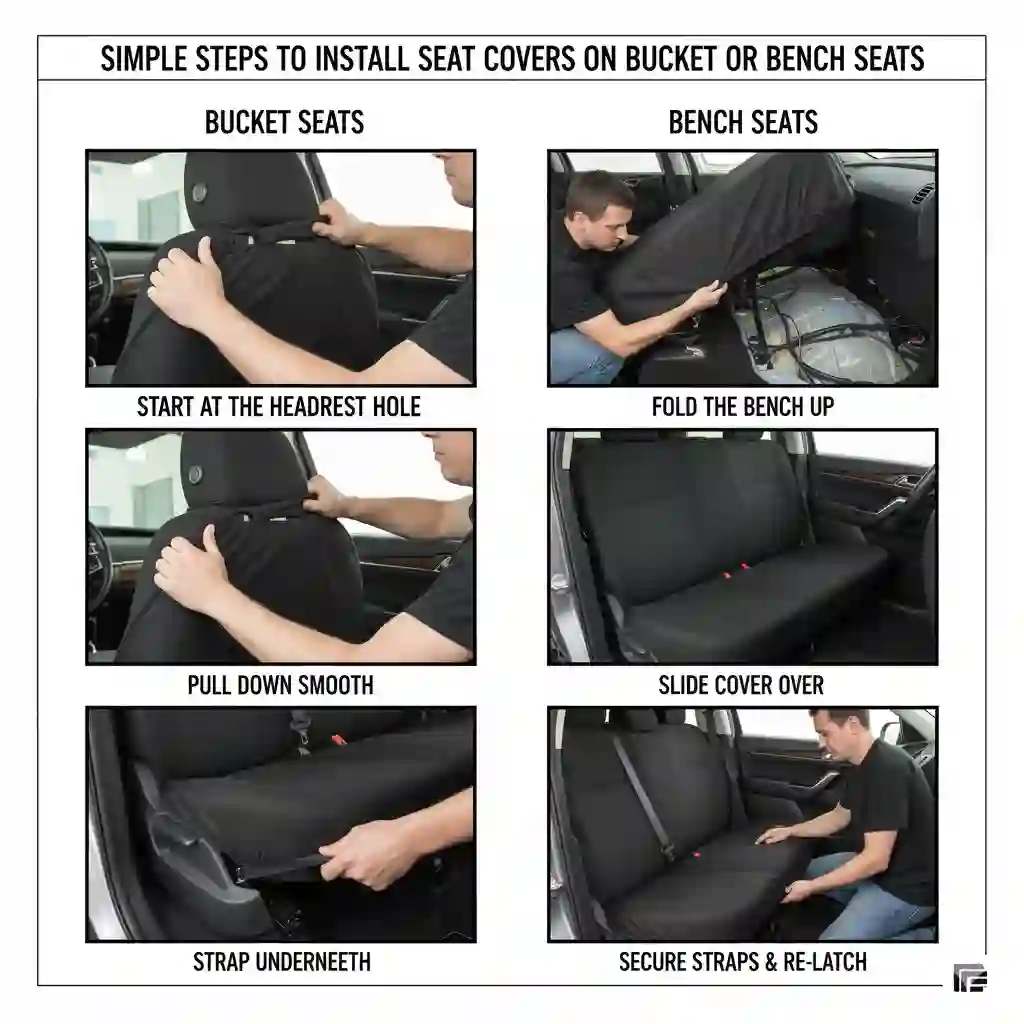 SIMPLE STEPS TO INSTALL SEAT COVERS ON BUCKET OR BENCH SEATS

BUCKET SEATS

START AT THE HEADREST HOLE

PULL DOWN SMOOTH

STRAP UNDERNEETH

BENCH SEATS

FOLD THE BENCH UP

SLIDE COVER OVER

SECURE STRAPS & RE-LATCH